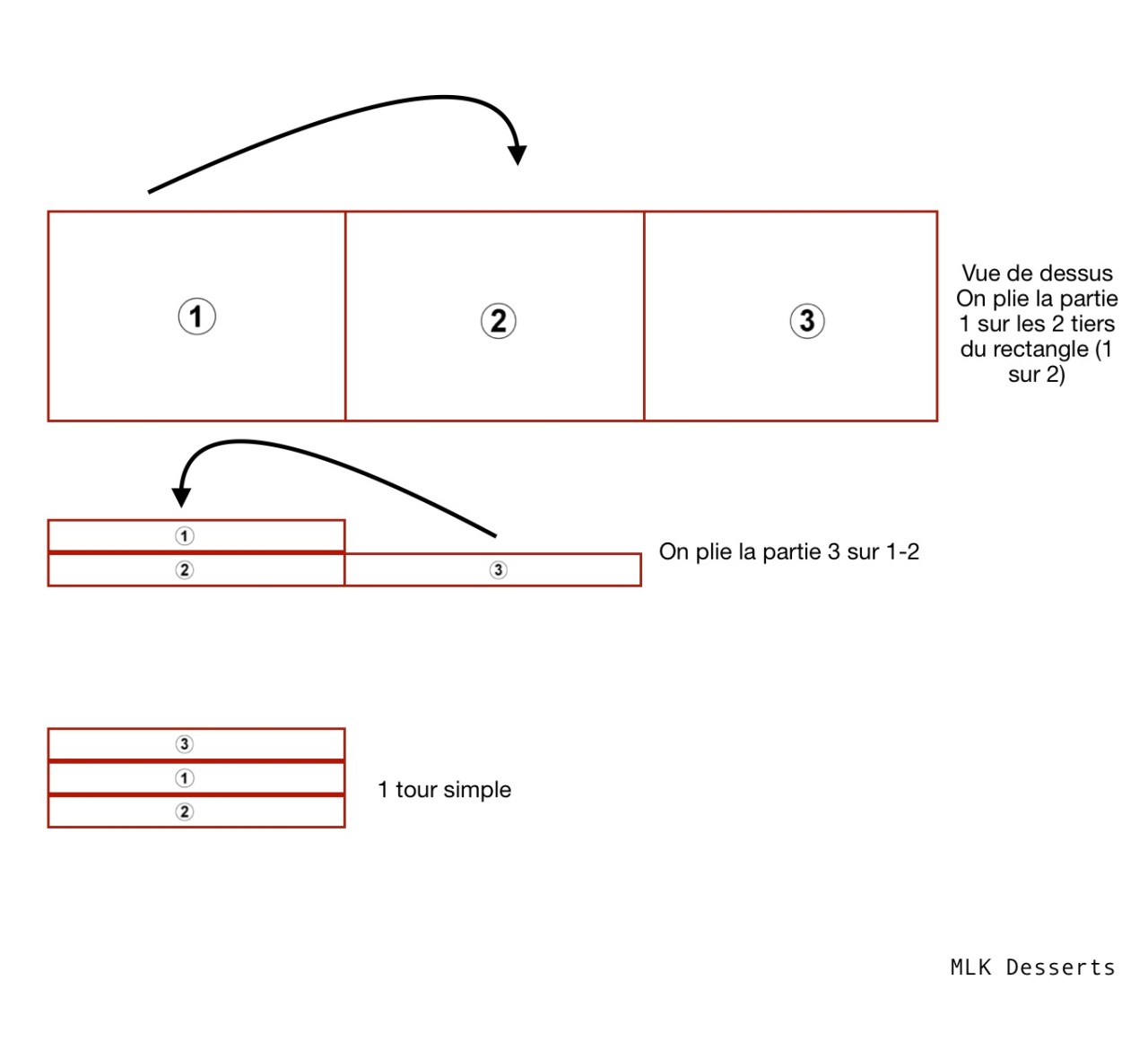 ①

②

③

Vue de dessus
On plie la partie 1 sur les 2 tiers du rectangle (1 sur 2)

①

②

③

On plie la partie 3 sur 1-2

③

①

②

1 tour simple

MLK Desserts