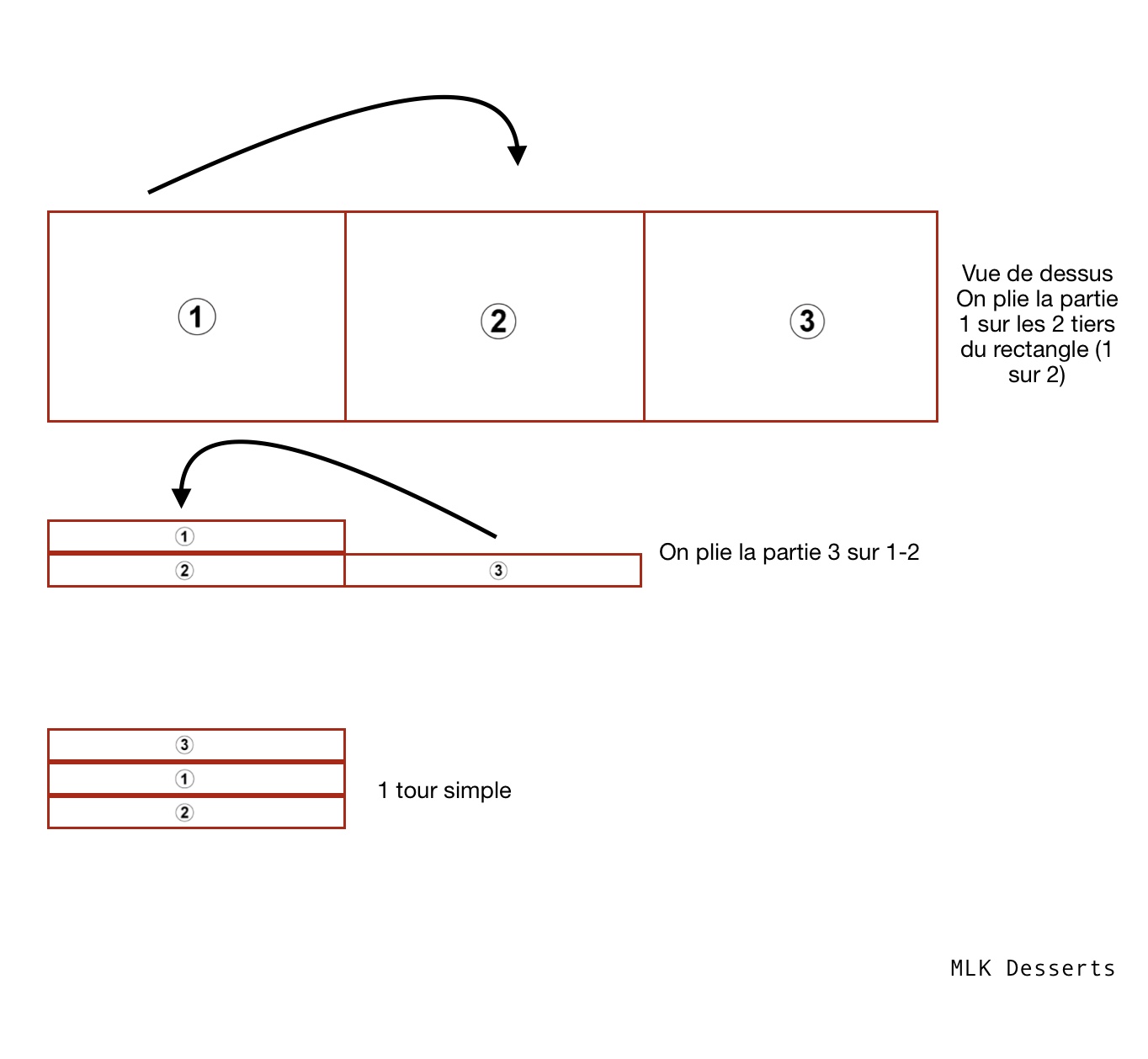 ①
②
③

Vue de dessus
On plie la partie 1 sur les 2 tiers du rectangle (1 sur 2)

①
②
③

On plie la partie 3 sur 1-2

③
①
②

1 tour simple

MLK Desserts