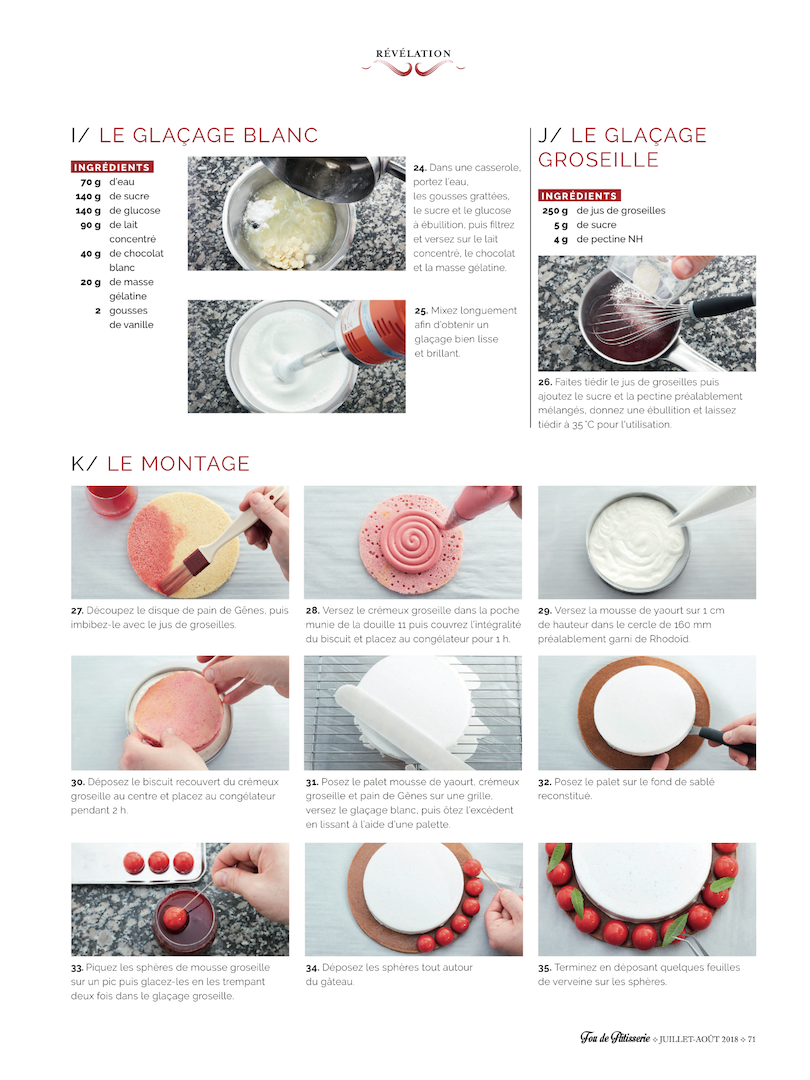 RÉVÉLATION

I/ LE GLAÇAGE BLANC

INGRÉDIENTS
70 g d'eau
140 g de sucre
140 g de glucose
90 g de lait concentré
40 g de chocolat blanc
20 g de masse gélatine
2 gousses de vanille

24. Dans une casserole, portez l'eau, les gousses grattées, le sucre et le glucose à ébullition, puis filtrez et versez sur le lait concentré, le chocolat et la masse gélatine.

25. Mixez longuement afin d'obtenir un glaçage bien lisse et brillant.

J/ LE GLAÇAGE GROSEILLE

INGRÉDIENTS
250 g de jus de groseilles
5 g de sucre
4 g de pectine NH

26. Faites tiédir le jus de groseilles puis ajoutez le sucre et la pectine préalablement mélangés, donnez une ébullition et laissez tiédir à 35 °C pour l'utilisation.

K/ LE MONTAGE

27. Découpez le disque de pain de Gênes, puis imbibez-le avec le jus de groseilles.

28. Versez le crémeux groseille dans la poche munie de la douille 11 puis couvrez l'intégralité du biscuit et placez au congélateur pour 1 h.

29. Versez la mousse de yaourt sur 1 cm de hauteur dans le cercle de 160 mm préalablement garni de Rhodoïd.

30. Déposez le biscuit recouvert du crémeux groseille au centre et placez au congélateur pendant 2 h.

31. Posez le palet mousse de yaourt, crémeux groseille et pain de Gênes sur une grille, versez le glaçage blanc, puis ôtez l'excédent en lissant à l'aide d'une palette.

32. Posez le palet sur le fond de sablé reconstitué.

33. Piquez les sphères de mousse groseille sur un pic puis glacez-les en les trempant deux fois dans le glaçage groseille.

34. Déposez les sphères tout autour du gâteau.

35. Terminez en déposant quelques feuilles de verveine sur les sphères.

Fou de Pâtisserie ◇ JUILLET-AOÛT 2018 ◇ 71