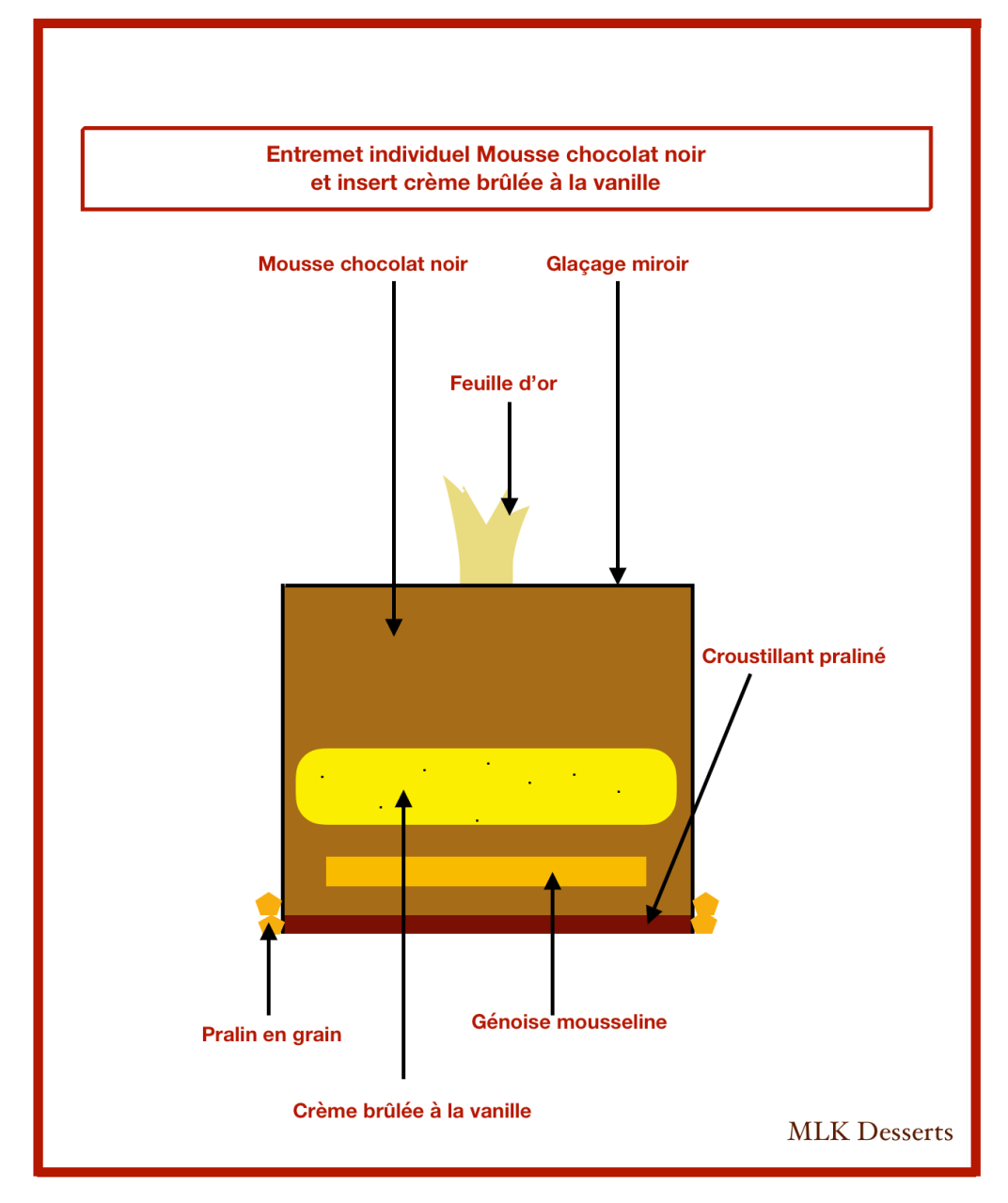 Entremet individuel Mousse chocolat noir
et insert crème brûlée à la vanille

Mousse chocolat noir

Glaçage miroir

Feuille d'or

Croustillant praliné

Pralin en grain

Génoise mousseline

Crème brûlée à la vanille

MLK Desserts